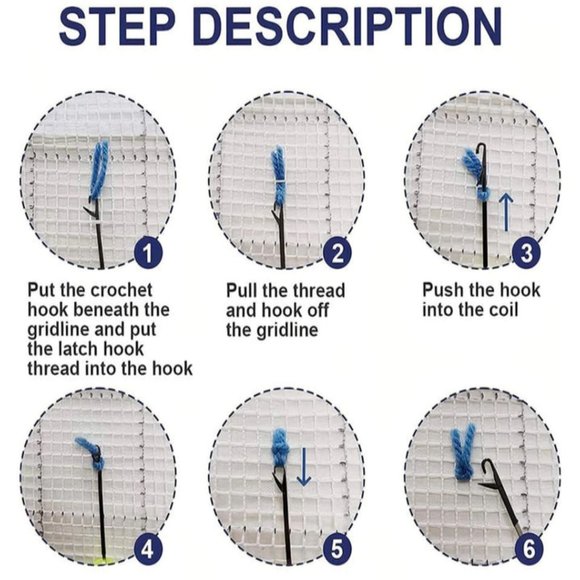 STEP DESCRIPTION

1

Put the crochet hook beneath the gridline and put the latch hook thread into the hook

2

Pull the thread and hook off the gridline

3

Push the hook into the coil

4

5

6